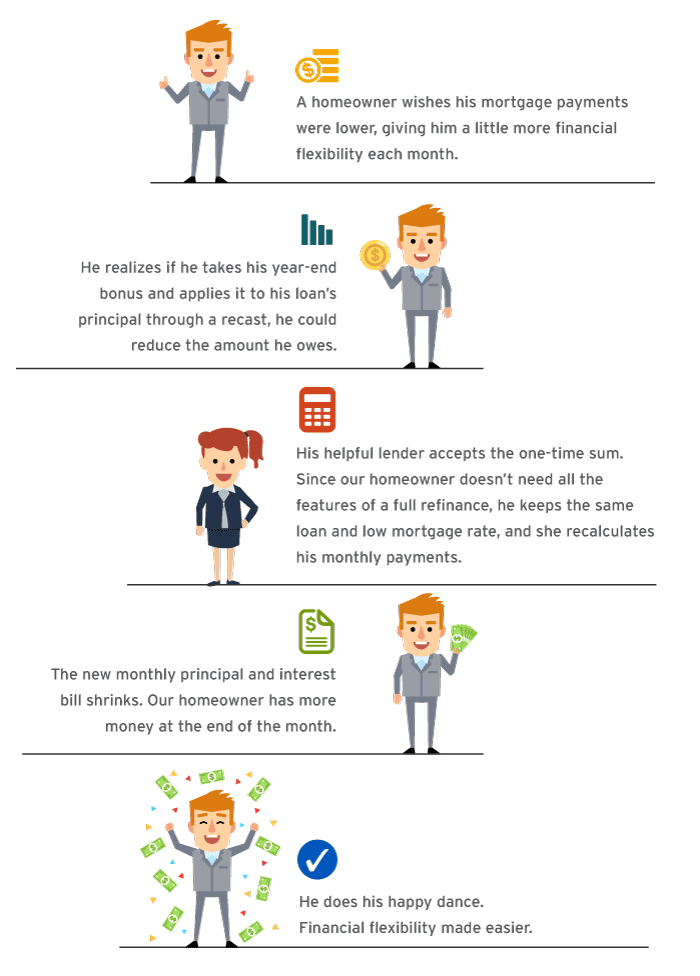 A homeowner wishes his mortgage payments were lower, giving him a little more financial flexibility each month.

He realizes if he takes his year-end bonus and applies it to his loan's principal through a recast, he could reduce the amount he owes.

His helpful lender accepts the one-time sum. Since our homeowner doesn't need all the features of a full refinance, he keeps the same loan and low mortgage rate, and she recalculates his monthly payments.

The new monthly principal and interest bill shrinks. Our homeowner has more money at the end of the month.

He does his happy dance.
Financial flexibility made easier.